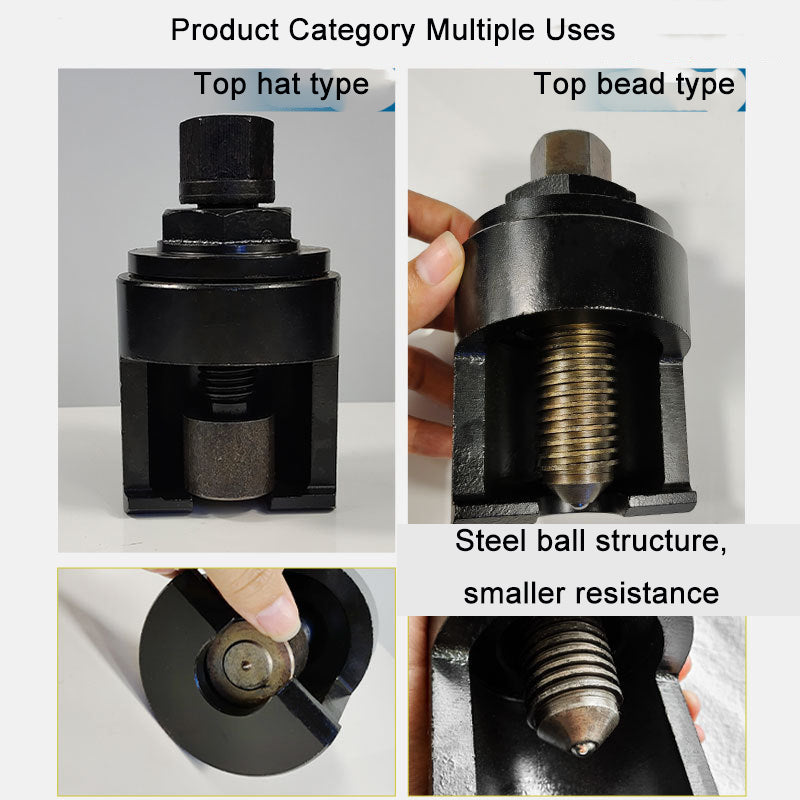 Product Category Multiple Uses

Top hat type

Top bead type

Steel ball structure, smaller resistance