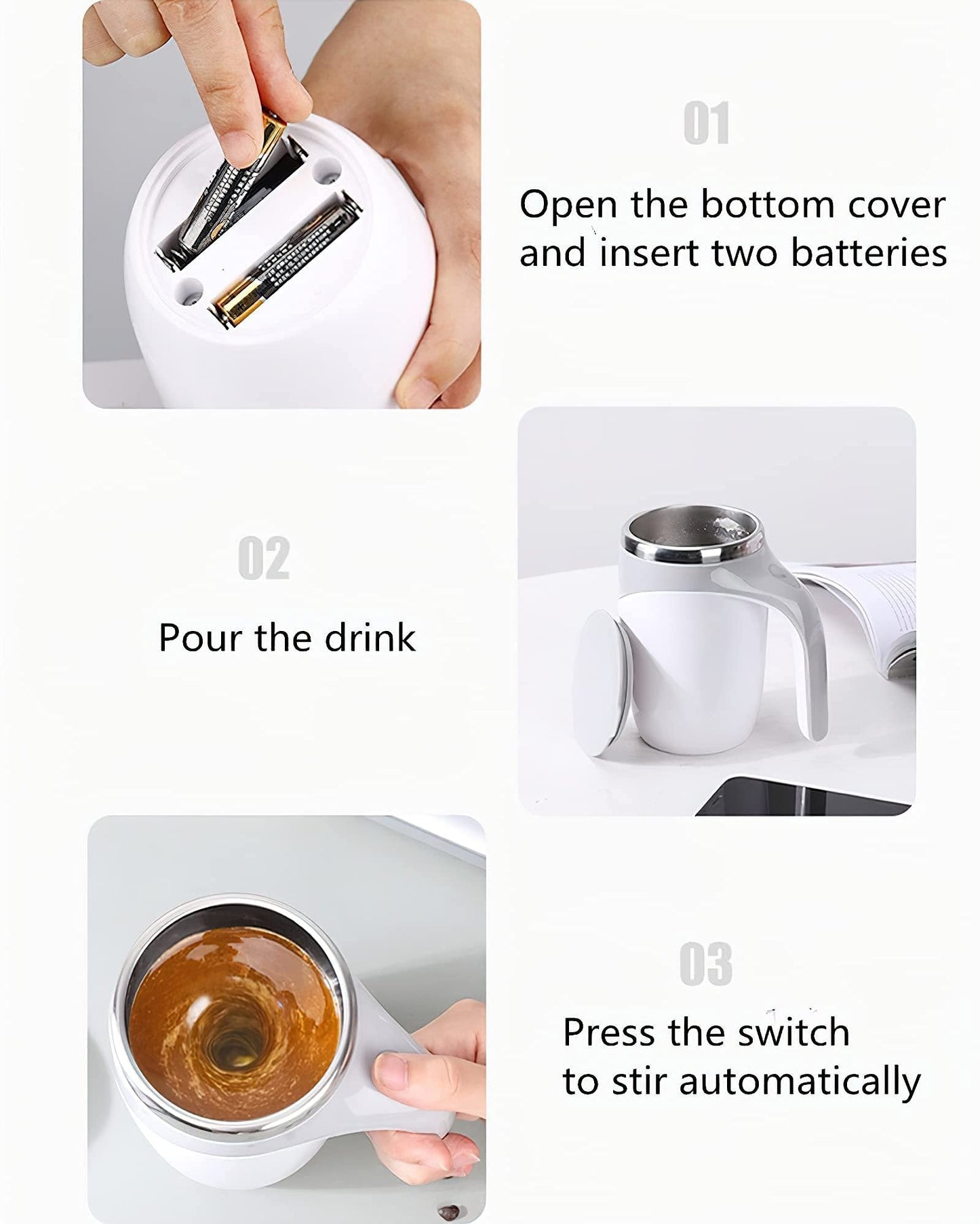 01

Open the bottom cover and insert two batteries

02

Pour the drink

03

Press the switch to stir automatically